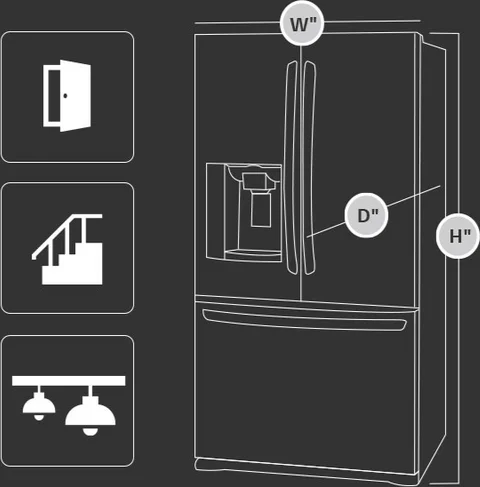 W"

D"

H"